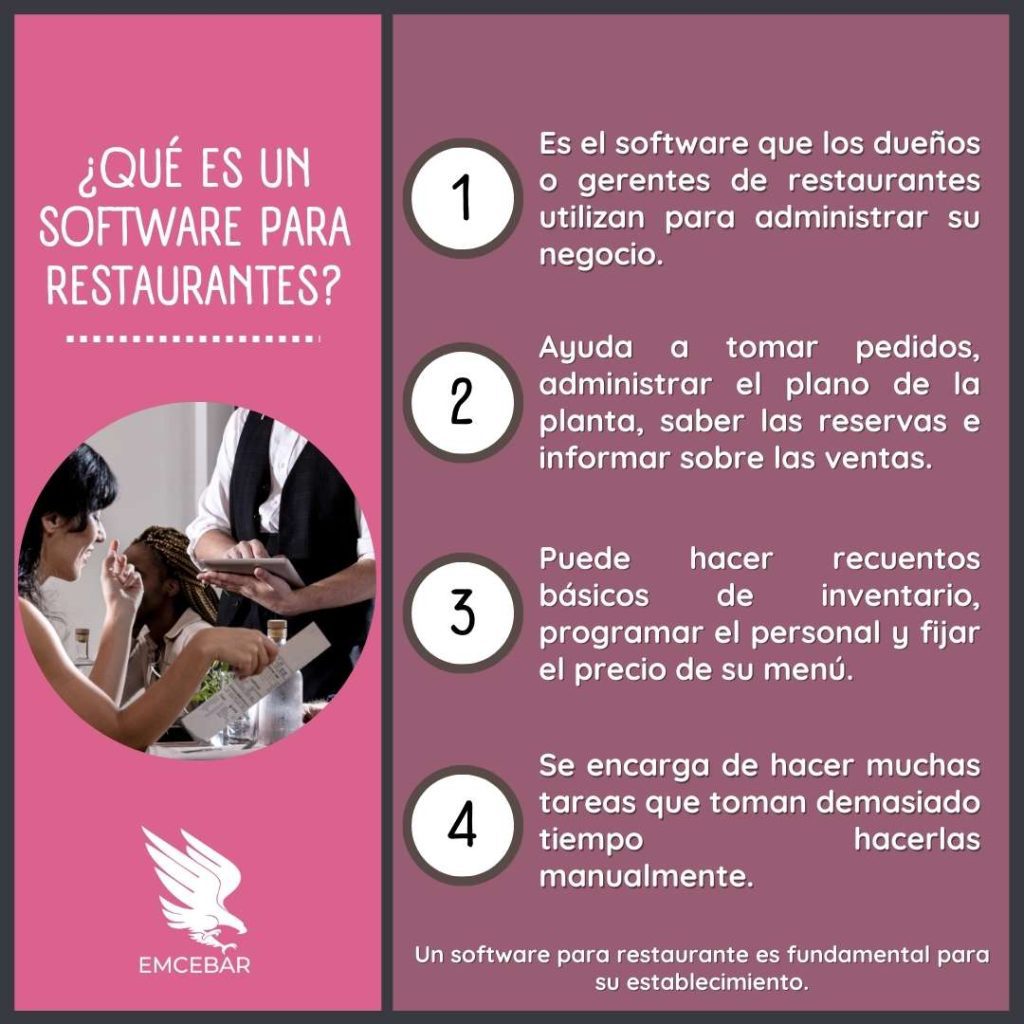 ¿QUÉ ES UN SOFTWARE PARA RESTAURANTES?

EMCEBAR

1
Es el software que los dueños o gerentes de restaurantes utilizan para administrar su negocio.

2
Ayuda a tomar pedidos, administrar el plano de la planta, saber las reservas e informar sobre las ventas.

3
Puede hacer recuentos básicos de inventario, programar el personal y fijar el precio de su menú.

4
Se encarga de hacer muchas tareas que toman demasiado tiempo hacerlas manualmente.

Un software para restaurante es fundamental para su establecimiento.